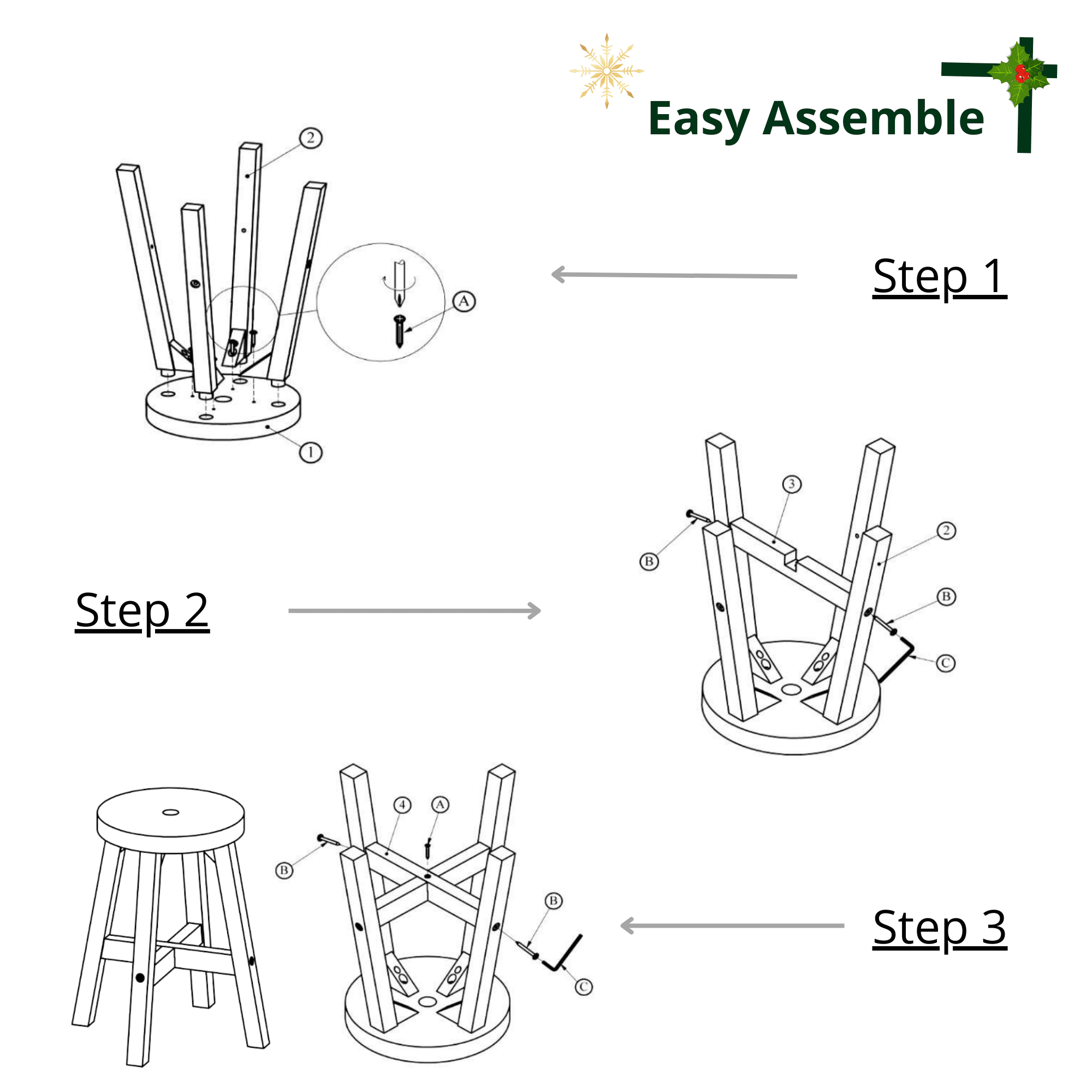 Easy Assemble

2

A

1

Step 1

3

2

B

B

C

Step 2

4

A

B

B

C

Step 3